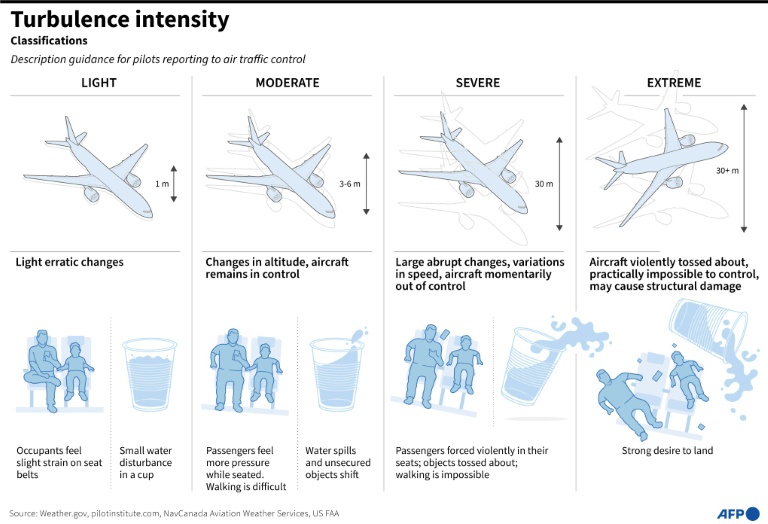 Turbulence intensity
Classifications
Description guidance for pilots reporting to air traffic control

LIGHT

1 m

Light erratic changes

Occupants feel slight strain on seat belts

Small water disturbance in a cup

MODERATE

3-6 m

Changes in altitude, aircraft remains in control

Passengers feel more pressure while seated. Walking is difficult

Water spills and unsecured objects shift

SEVERE

30 m

Large abrupt changes, variations in speed, aircraft momentarily out of control

Passengers forced violently in their seats; objects tossed about; walking is impossible

EXTREME

30+ m

Aircraft violently tossed about, practically impossible to control, may cause structural damage

Strong desire to land

Source: Weather.gov, pilotinstitute.com, NavCanada Aviation Weather Services, US FAA

AFP