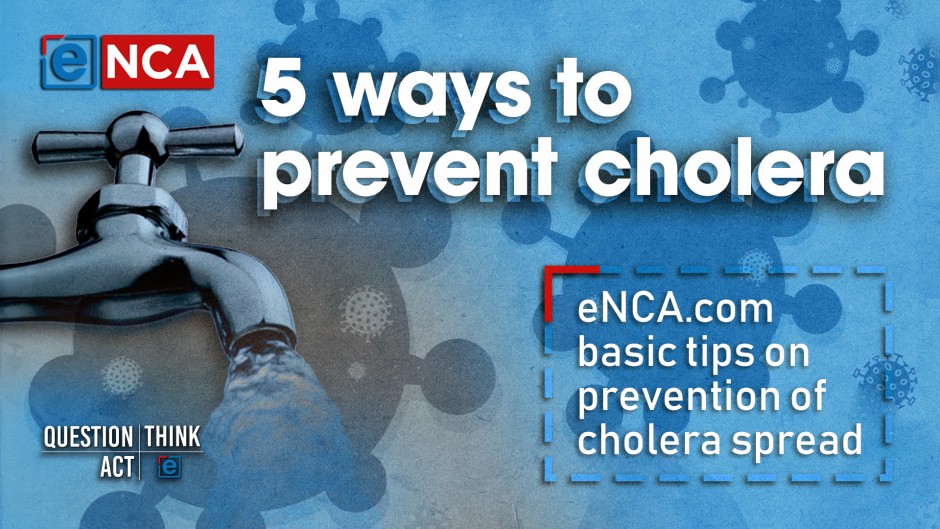 eNCA

5 ways to prevent cholera

eNCA.com basic tips on prevention of cholera spread

QUESTION | THINK
ACT | e